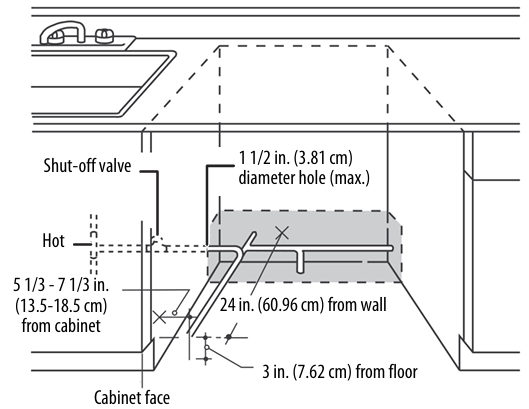 Shut-off valve

1 1/2 in. (3.81 cm) diameter hole (max.)

Hot

5 1/3 - 7 1/3 in. (13.5-18.5 cm) from cabinet

24 in. (60.96 cm) from wall

3 in. (7.62 cm) from floor

Cabinet face