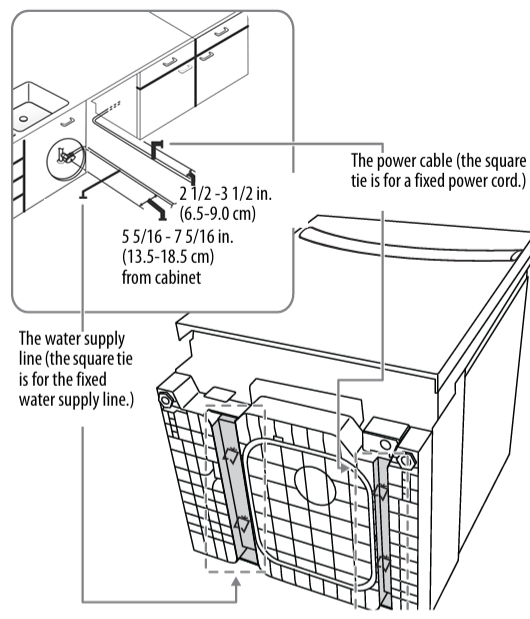 The power cable (the square tie is for a fixed power cord.)

2 1/2 -3 1/2 in. (6.5-9.0 cm)

5 5/16 - 7 5/16 in. (13.5-18.5 cm) from cabinet

The water supply line (the square tie is for the fixed water supply line.)