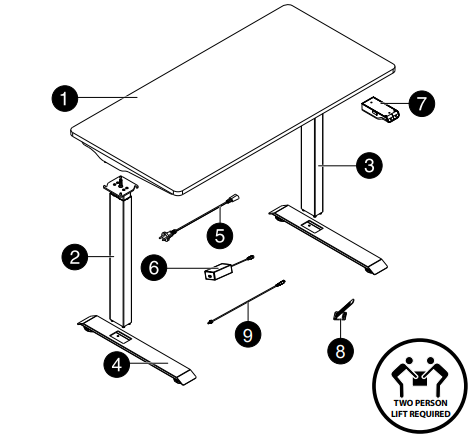 1
7
3
5
2
6
9
8
4
TWO PERSON LIFT REQUIRED