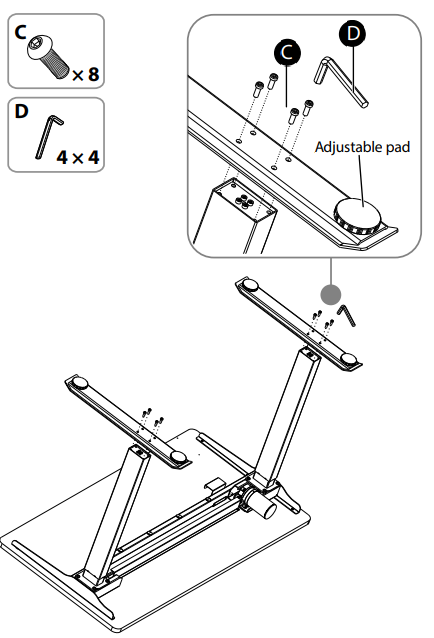 C
× 8

D
4 × 4

C

D

Adjustable pad