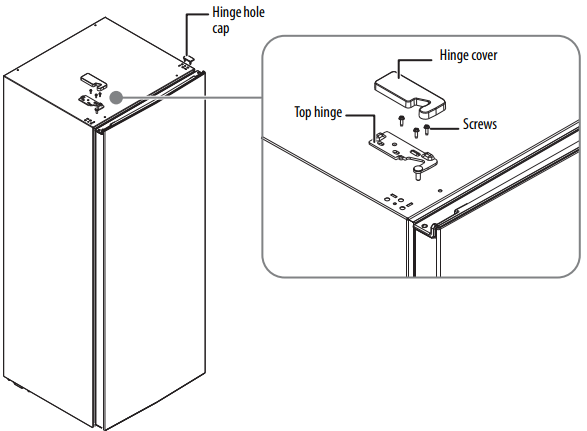 Hinge hole cap

Hinge cover

Top hinge

Screws