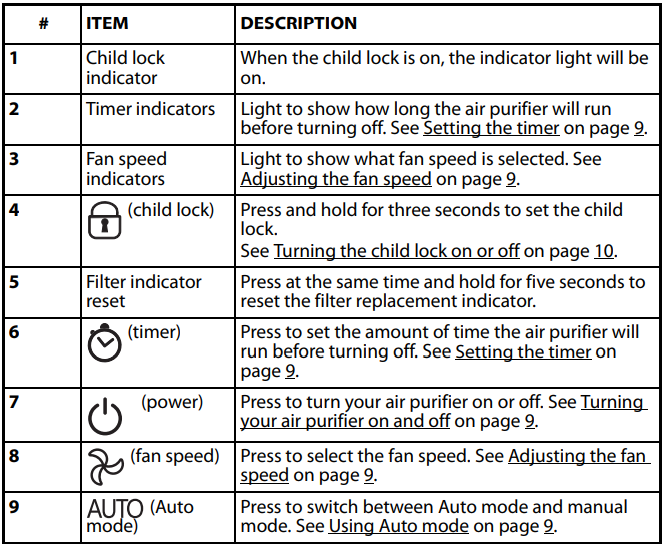 | # | ITEM | DESCRIPTION |
|---|---|---|
| 1 | Child lock indicator | When the child lock is on, the indicator light will be on. |
| 2 | Timer indicators | Light to show how long the air purifier will run before turning off. See Setting the timer on page 9. |
| 3 | Fan speed indicators | Light to show what fan speed is selected. See Adjusting the fan speed on page 9. |
| 4 | (child lock) | Press and hold for three seconds to set the child lock. See Turning the child lock on or off on page 10. |
| 5 | Filter indicator reset | Press at the same time and hold for five seconds to reset the filter replacement indicator. |
| 6 | (timer) | Press to set the amount of time the air purifier will run before turning off. See Setting the timer on page 9. |
| 7 | (power) | Press to turn your air purifier on or off. See Turning your air purifier on and off on page 9. |
| 8 | (fan speed) | Press to select the fan speed. See Adjusting the fan speed on page 9. |
| 9 | AUTO (Auto mode) | Press to switch between Auto mode and manual mode. See Using Auto mode on page 9. |