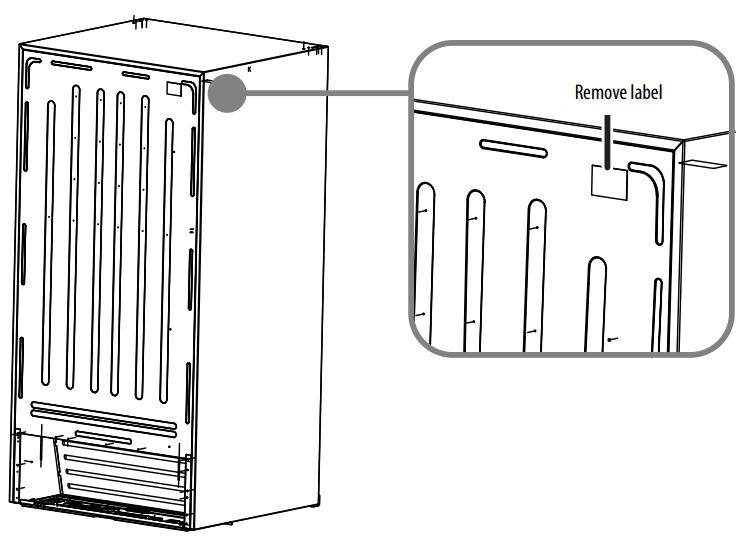 Remove label