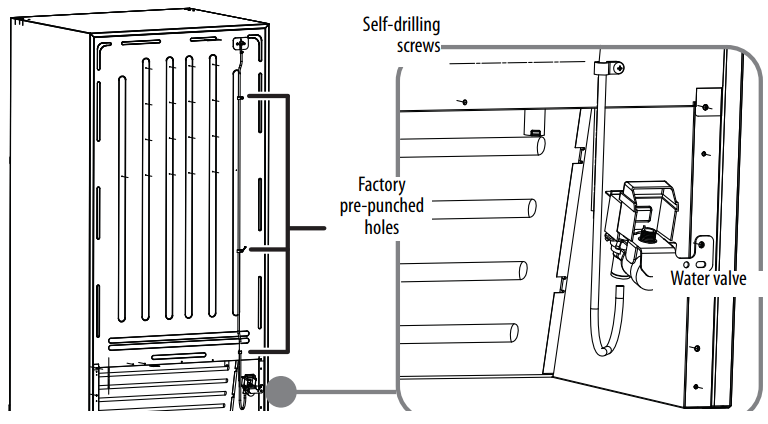 Self-drilling screws

Factory pre-punched holes

Water valve