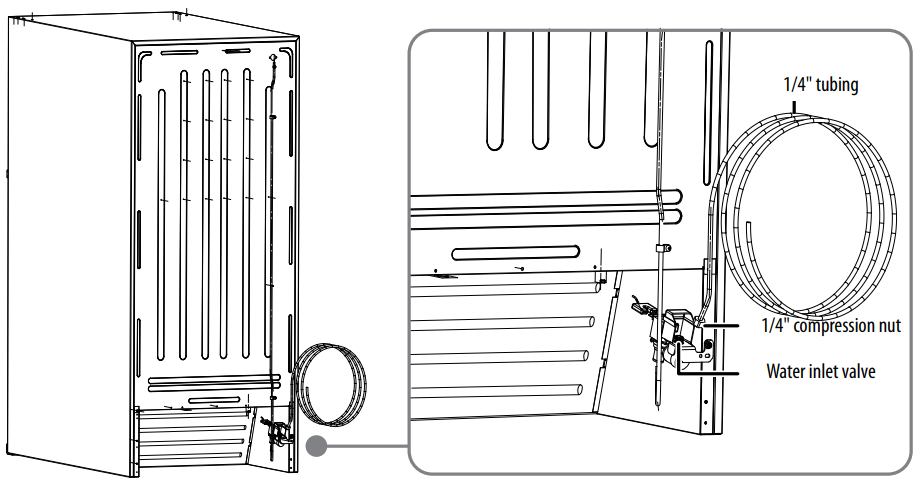 1/4" tubing

1/4" compression nut

Water inlet valve