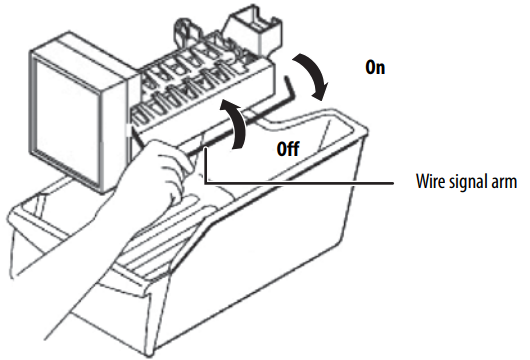 On

Off

Wire signal arm