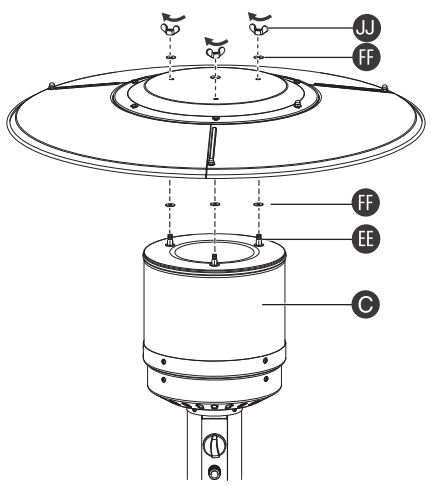 JJ
FF
FF
EE
C