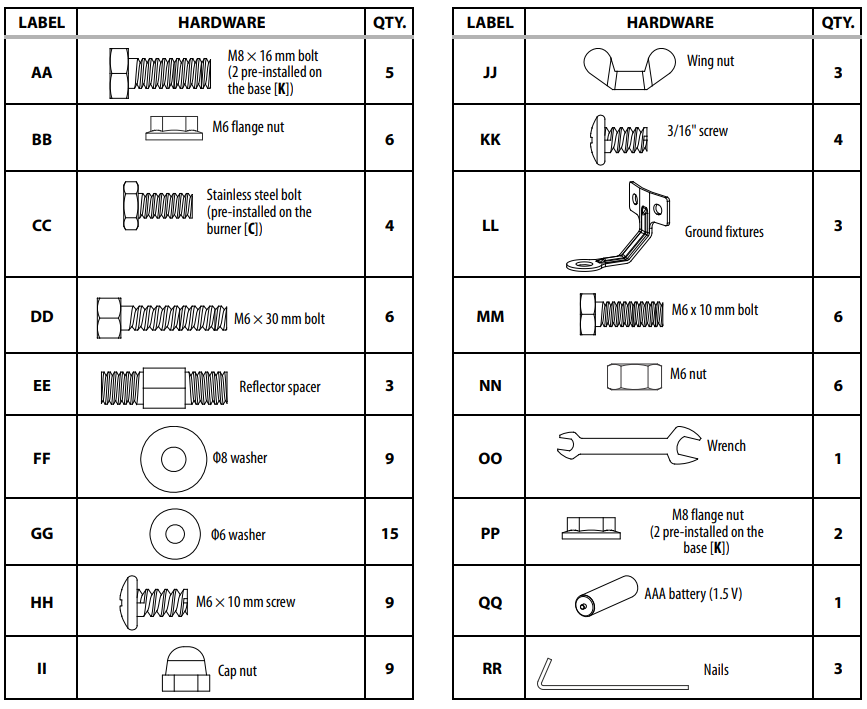 | LABEL | HARDWARE | QTY. |
|---|---|---|
| AA | M8 × 16 mm bolt (2 pre-installed on the base [**K**]) | 5 |
| BB | M6 flange nut | 6 |
| CC | Stainless steel bolt (pre-installed on the burner [**C**]) | 4 |
| DD | M6 × 30 mm bolt | 6 |
| EE | Reflector spacer | 3 |
| FF | Φ8 washer | 9 |
| GG | Φ6 washer | 15 |
| HH | M6 × 10 mm screw | 9 |
| II | Cap nut | 9 |

| LABEL | HARDWARE | QTY. |
|---|---|---|
| JJ | Wing nut | 3 |
| KK | 3/16" screw | 4 |
| LL | Ground fixtures | 3 |
| MM | M6 x 10 mm bolt | 6 |
| NN | M6 nut | 6 |
| OO | Wrench | 1 |
| PP | M8 flange nut (2 pre-installed on the base [**K**]) | 2 |
| QQ | AAA battery (1.5 V) | 1 |
| RR | Nails | 3 |