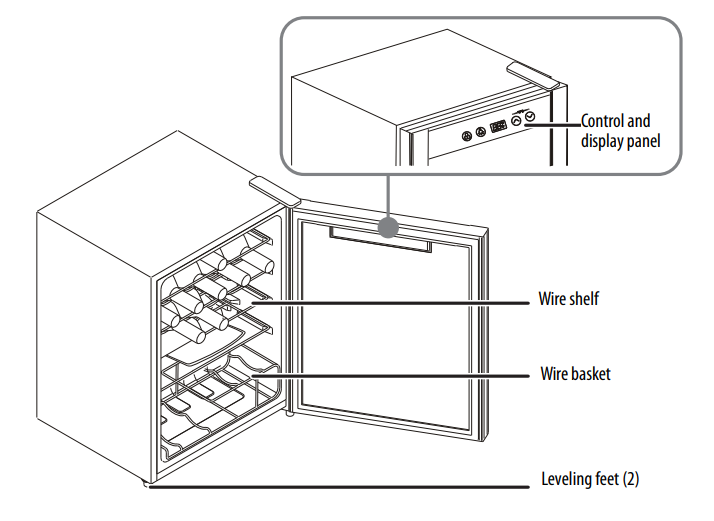 Control and display panel

Wire shelf

Wire basket

Leveling feet (2)