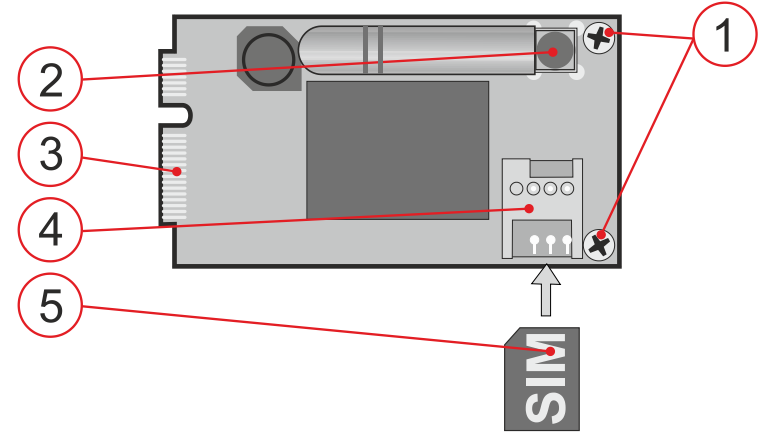 1
2
3
4
5
SIM