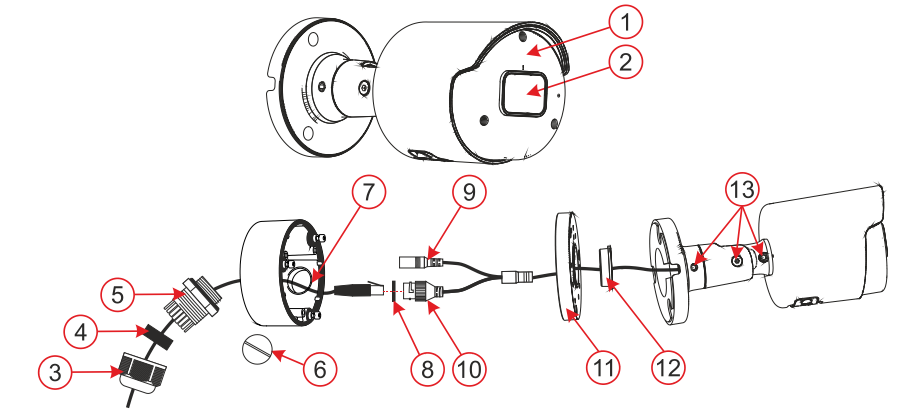 1
2
7
9
13
5
4
3
6
8
10
11
12