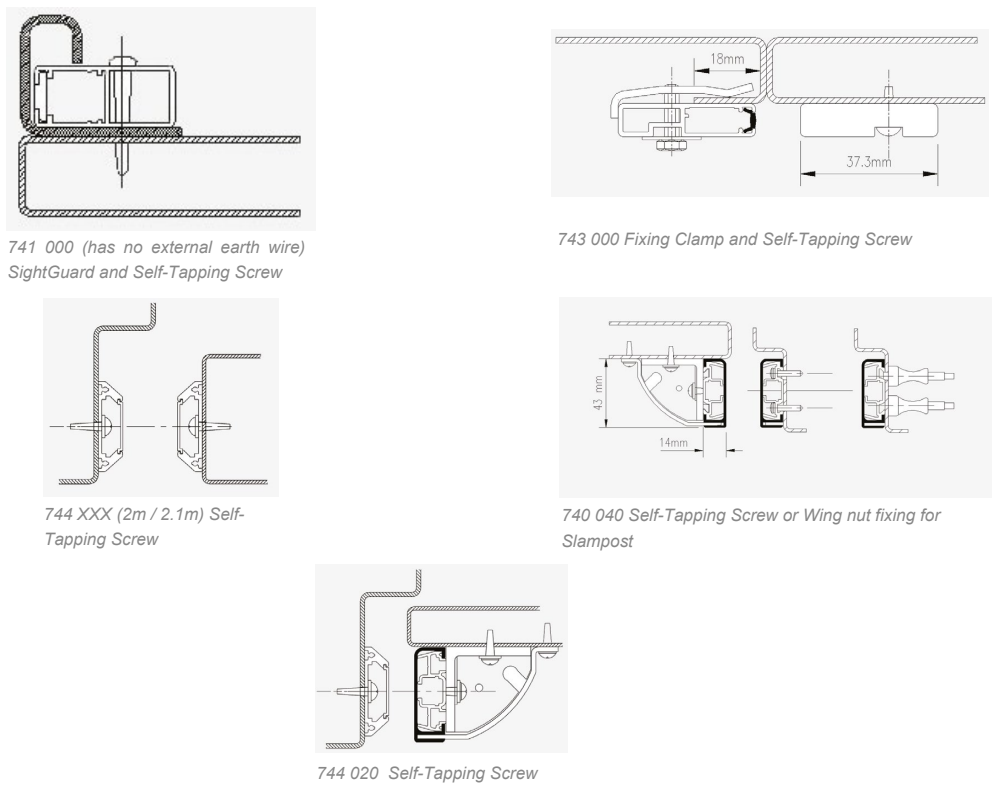 741 000 (has no external earth wire) SightGuard and Self-Tapping Screw

18mm

37.3mm

743 000 Fixing Clamp and Self-Tapping Screw

744 XXX (2m / 2.1m) Self-Tapping Screw

43 mm

14mm

740 040 Self-Tapping Screw or Wing nut fixing for Slampost

744 020 Self-Tapping Screw