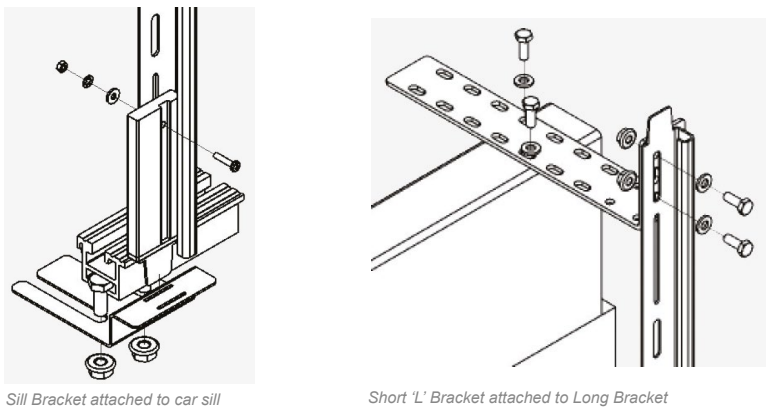 Sill Bracket attached to car sill

Short 'L' Bracket attached to Long Bracket