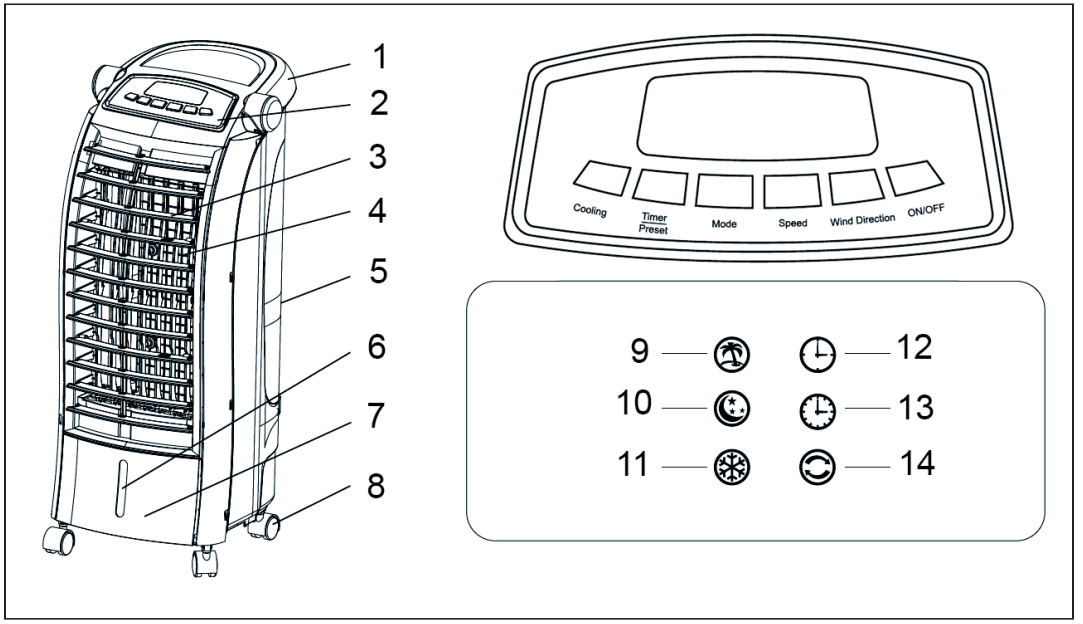 1
2
3
4
5
6
7
8

Cooling
Timer
Preset
Mode
Speed
Wind Direction
ON/OFF

9
10
11
12
13
14