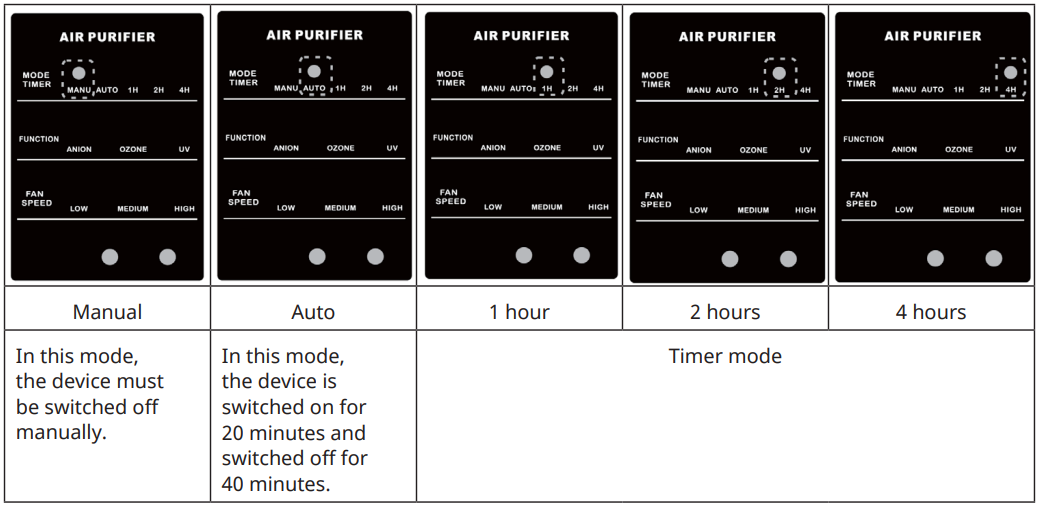 | AIR PURIFIER MODE TIMER MANU AUTO 1H 2H 4H FUNCTION ANION OZONE UV FAN SPEED LOW MEDIUM HIGH | AIR PURIFIER MODE TIMER MANU AUTO 1H 2H 4H FUNCTION ANION OZONE UV FAN SPEED LOW MEDIUM HIGH | AIR PURIFIER MODE TIMER MANU AUTO 1H 2H 4H FUNCTION ANION OZONE UV FAN SPEED LOW MEDIUM HIGH | AIR PURIFIER MODE TIMER MANU AUTO 1H 2H 4H FUNCTION ANION OZONE UV FAN SPEED LOW MEDIUM HIGH | AIR PURIFIER MODE TIMER MANU AUTO 1H 2H 4H FUNCTION ANION OZONE UV FAN SPEED LOW MEDIUM HIGH |
|---|---|---|---|---|
| Manual | Auto | 1 hour | 2 hours | 4 hours |
| In this mode, the device must be switched off manually. | In this mode, the device is switched on for 20 minutes and switched off for 40 minutes. | Timer mode | | |