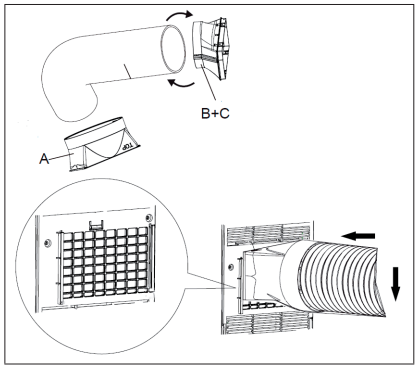 B+C

A

TOP