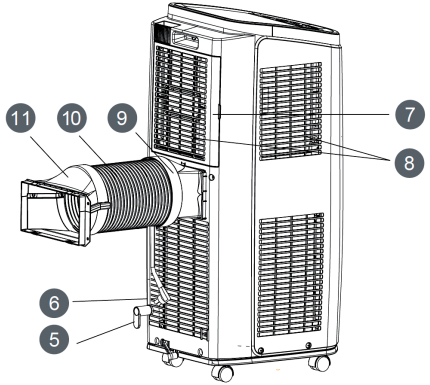 11
10
9
7
8
6
5