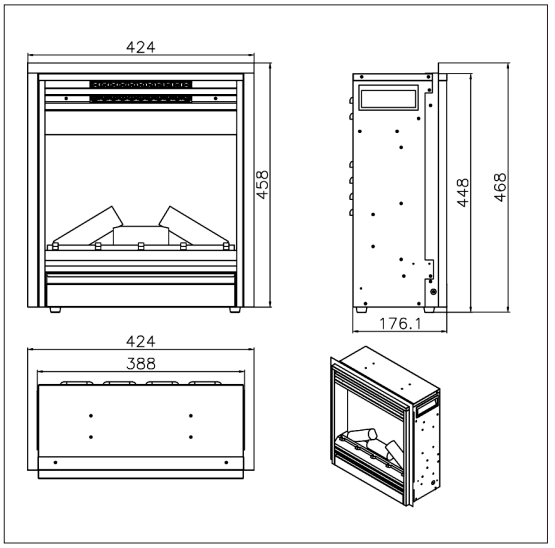 424

458

448

468

176.1

424

388