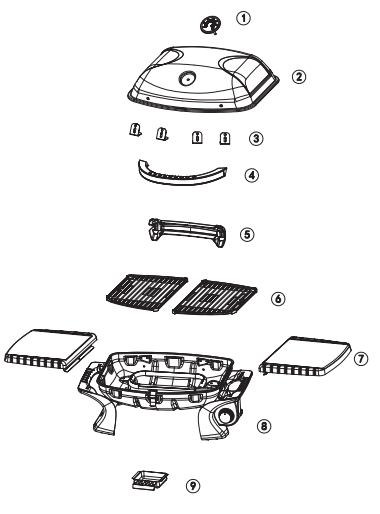 1
2
3
4
5
6
7
8
9