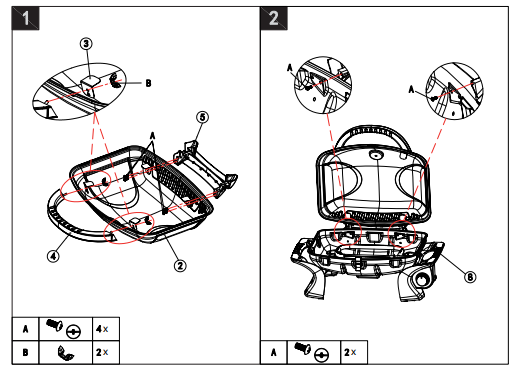 1

3

B

5

A

4

2

| A |  | 4x |
|---|---|---|
| B |  | 2x |

2

A

A

6

| A |  | 2x |
|---|---|---|