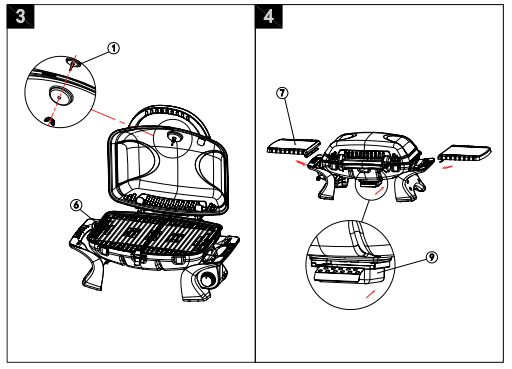 3

1

6

4

7

9