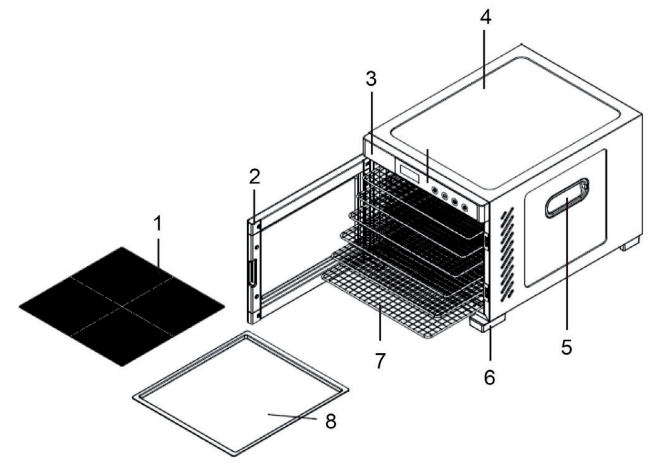 4
3
2
1
5
7
6
8