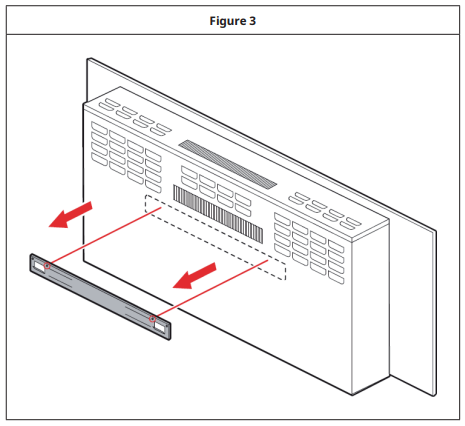 Figure 3