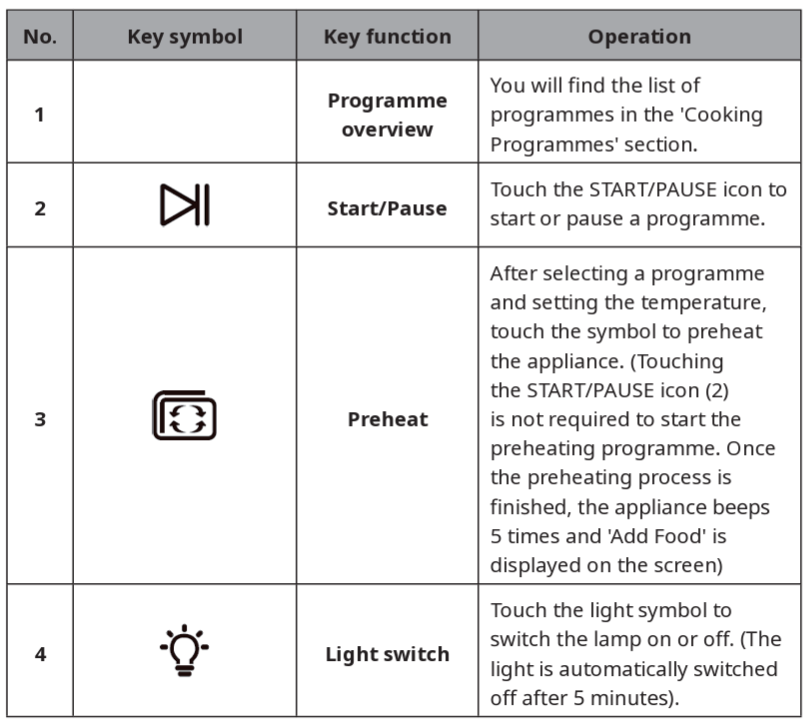 | No. | Key symbol | Key function | Operation |
|---|---|---|---|
| 1 | | Programme overview | You will find the list of programmes in the 'Cooking Programmes' section. |
| 2 | | Start/Pause | Touch the START/PAUSE icon to start or pause a programme. |
| 3 | | Preheat | After selecting a programme and setting the temperature, touch the symbol to preheat the appliance. (Touching the START/PAUSE icon (2) is not required to start the preheating programme. Once the preheating process is finished, the appliance beeps 5 times and 'Add Food' is displayed on the screen) |
| 4 | | Light switch | Touch the light symbol to switch the lamp on or off. (The light is automatically switched off after 5 minutes). |