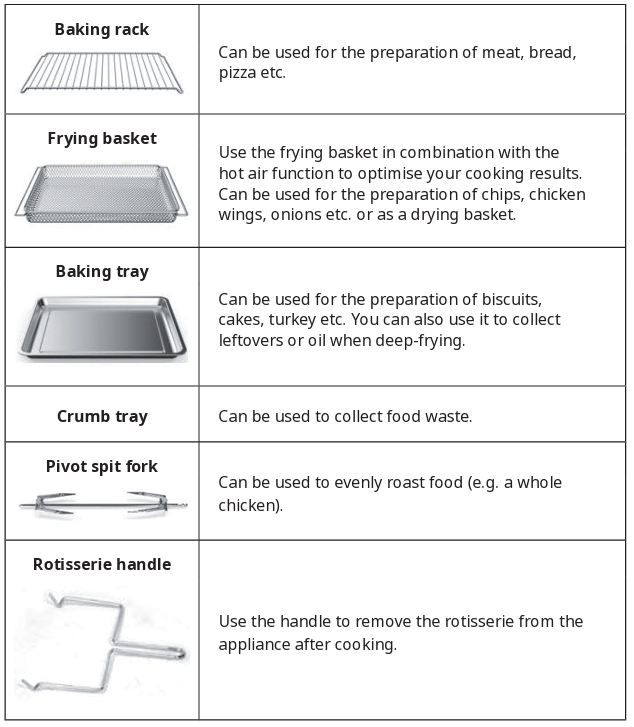 | | |
|---|---|
| **Baking rack** | Can be used for the preparation of meat, bread, pizza etc. |
| **Frying basket** | Use the frying basket in combination with the hot air function to optimise your cooking results. Can be used for the preparation of chips, chicken wings, onions etc. or as a drying basket. |
| **Baking tray** | Can be used for the preparation of biscuits, cakes, turkey etc. You can also use it to collect leftovers or oil when deep-frying. |
| **Crumb tray** | Can be used to collect food waste. |
| **Pivot spit fork** | Can be used to evenly roast food (e.g. a whole chicken). |
| **Rotisserie handle** | Use the handle to remove the rotisserie from the appliance after cooking. |