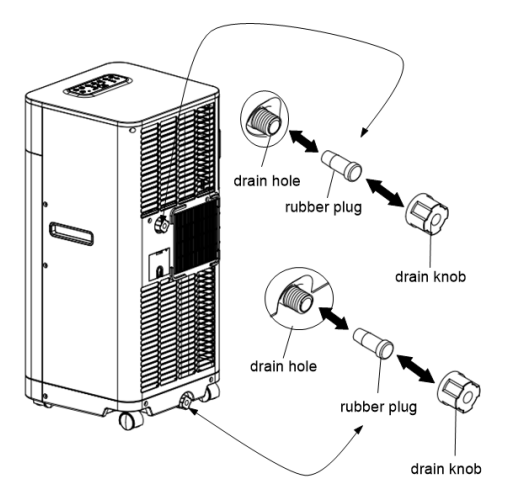 drain hole
rubber plug
drain knob
drain hole
rubber plug
drain knob