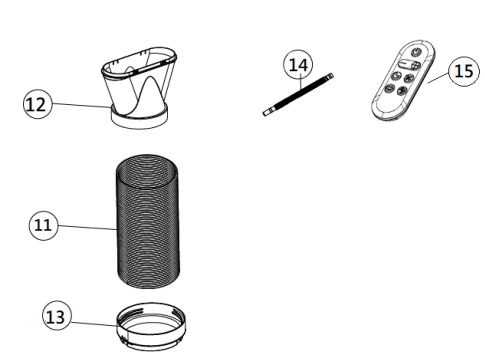 12
14
15
11
13