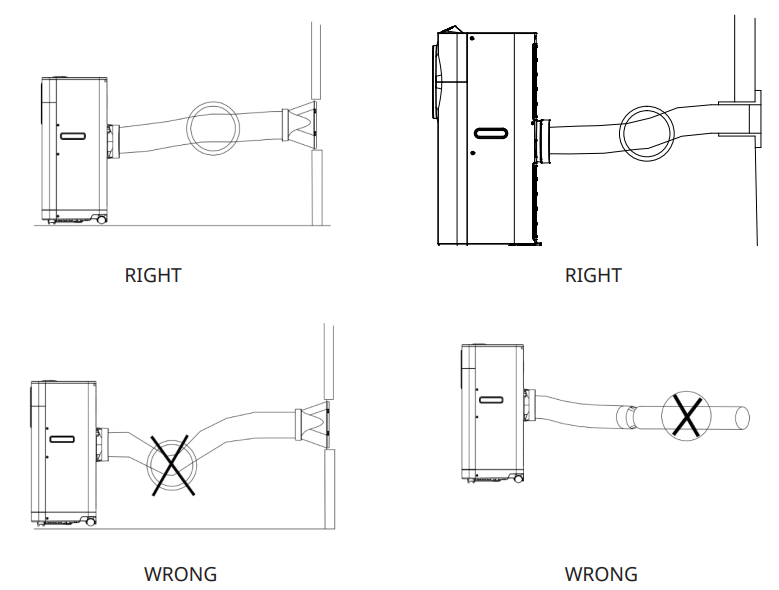 RIGHT

RIGHT

WRONG

WRONG