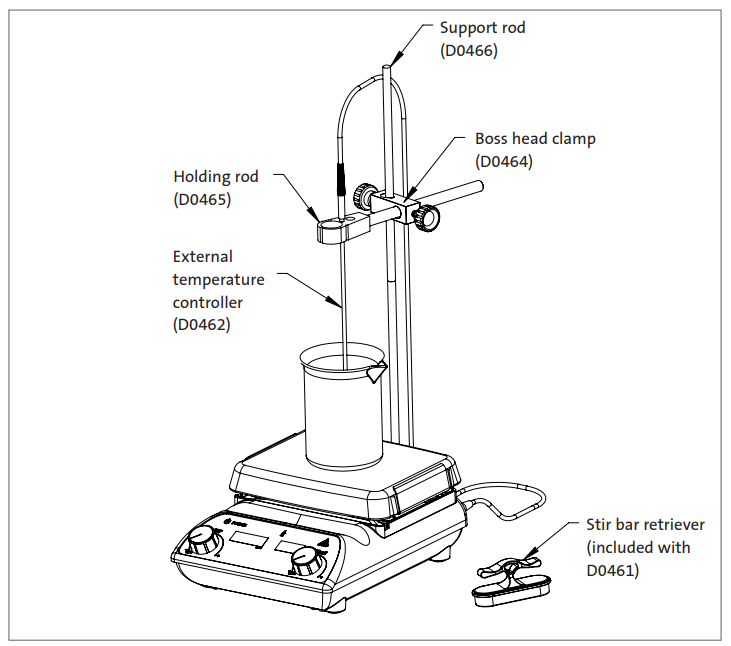 Support rod
(D0466)

Boss head clamp
(D0464)

Holding rod
(D0465)

External
temperature
controller
(D0462)

Stir bar retriever
(included with
D0461)