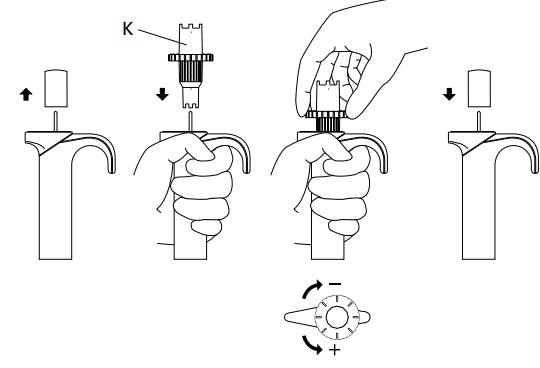 K

−

+