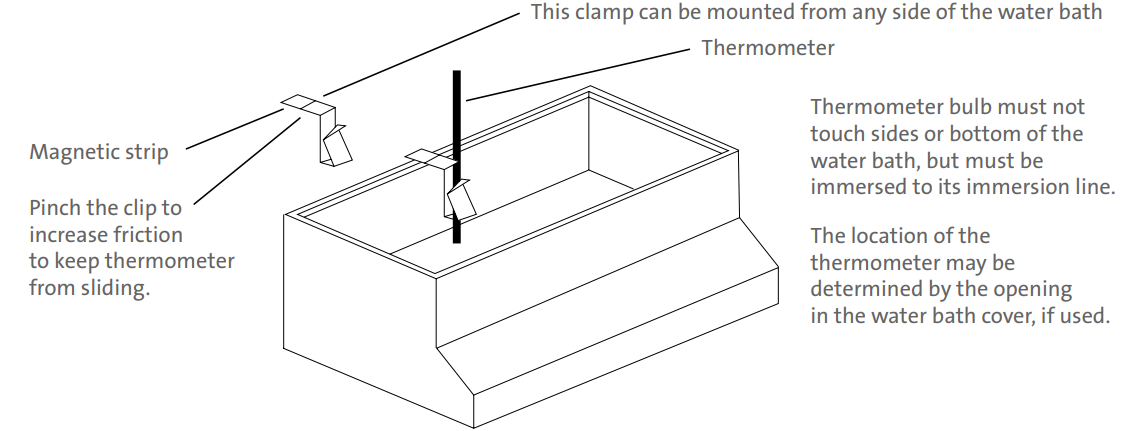 This clamp can be mounted from any side of the water bath

Thermometer

Magnetic strip

Pinch the clip to increase friction to keep thermometer from sliding.

Thermometer bulb must not touch sides or bottom of the water bath, but must be immersed to its immersion line.

The location of the thermometer may be determined by the opening in the water bath cover, if used.