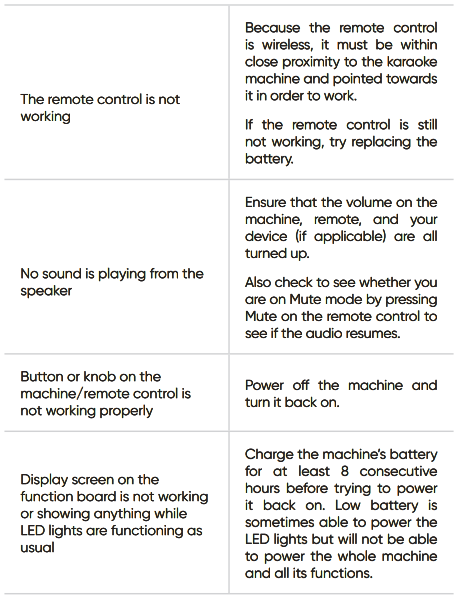 | | |
|---|---|
| The remote control is not working | Because the remote control is wireless, it must be within close proximity to the karaoke machine and pointed towards it in order to work.<br><br>If the remote control is still not working, try replacing the battery. |
| No sound is playing from the speaker | Ensure that the volume on the machine, remote, and your device (if applicable) are all turned up.<br><br>Also check to see whether you are on Mute mode by pressing Mute on the remote control to see if the audio resumes. |
| Button or knob on the machine/remote control is not working properly | Power off the machine and turn it back on. |
| Display screen on the function board is not working or showing anything while LED lights are functioning as usual | Charge the machine's battery for at least 8 consecutive hours before trying to power it back on. Low battery is sometimes able to power the LED lights but will not be able to power the whole machine and all its functions. |