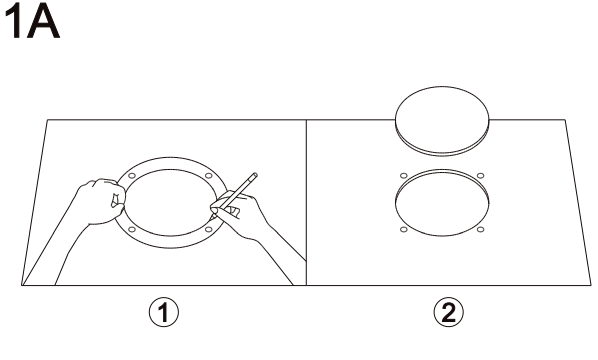 1A

①

②