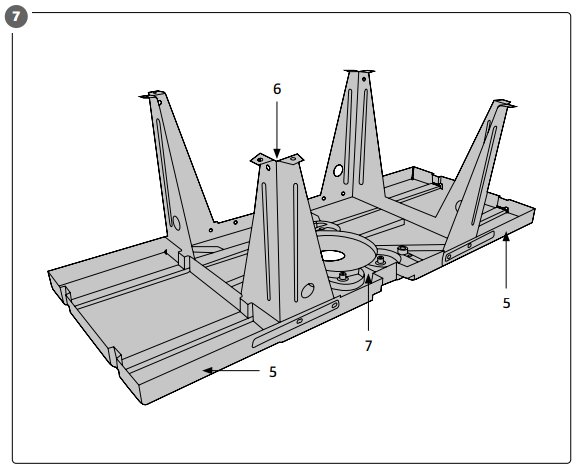 7

6

5

7

5