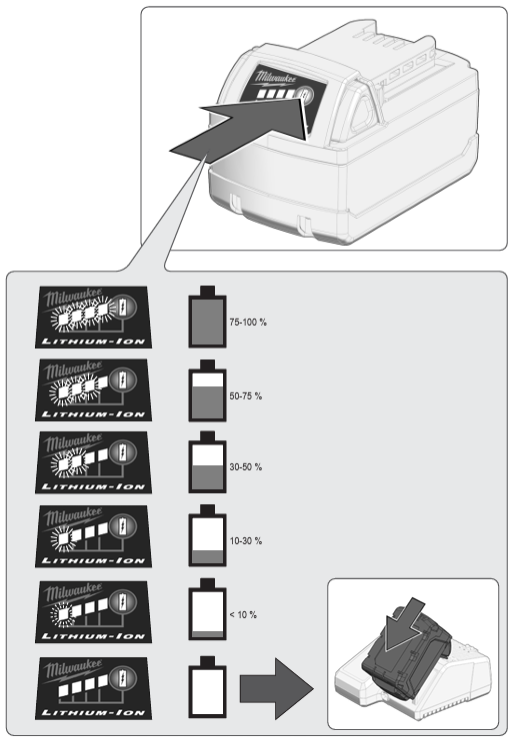 Milwaukee

Milwaukee
LITHIUM-ION
75-100 %

Milwaukee
LITHIUM-ION
50-75 %

Milwaukee
LITHIUM-ION
30-50 %

Milwaukee
LITHIUM-ION
10-30 %

Milwaukee
LITHIUM-ION
< 10 %

Milwaukee
LITHIUM-ION