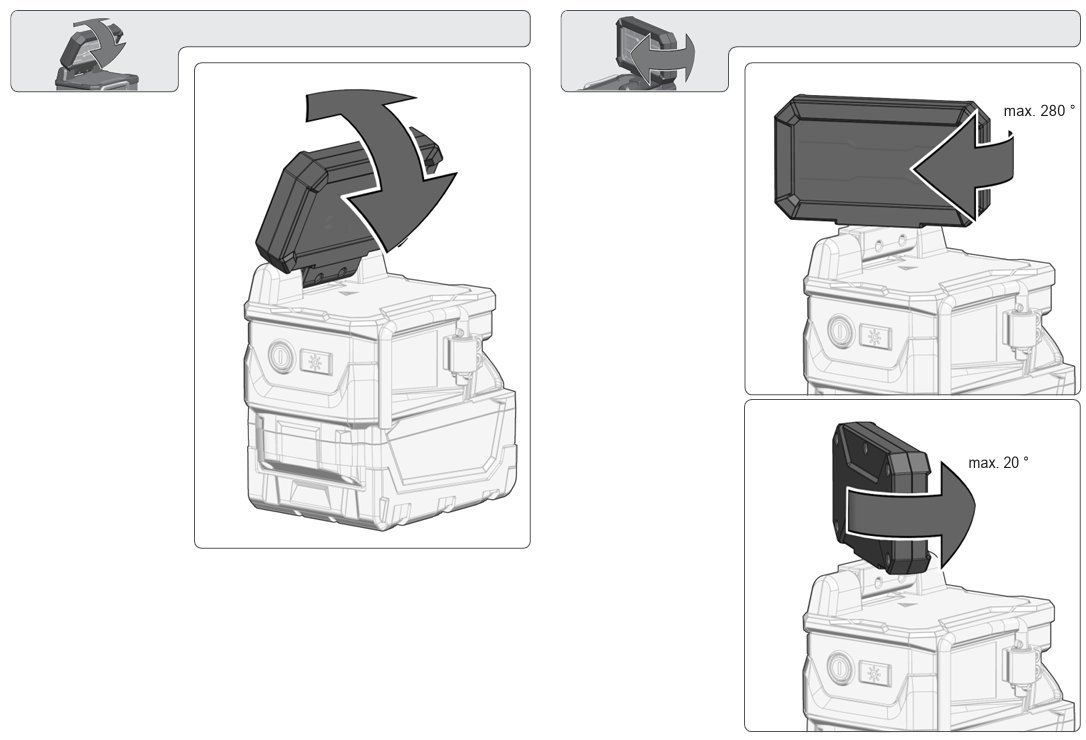 max. 280 °

max. 20 °