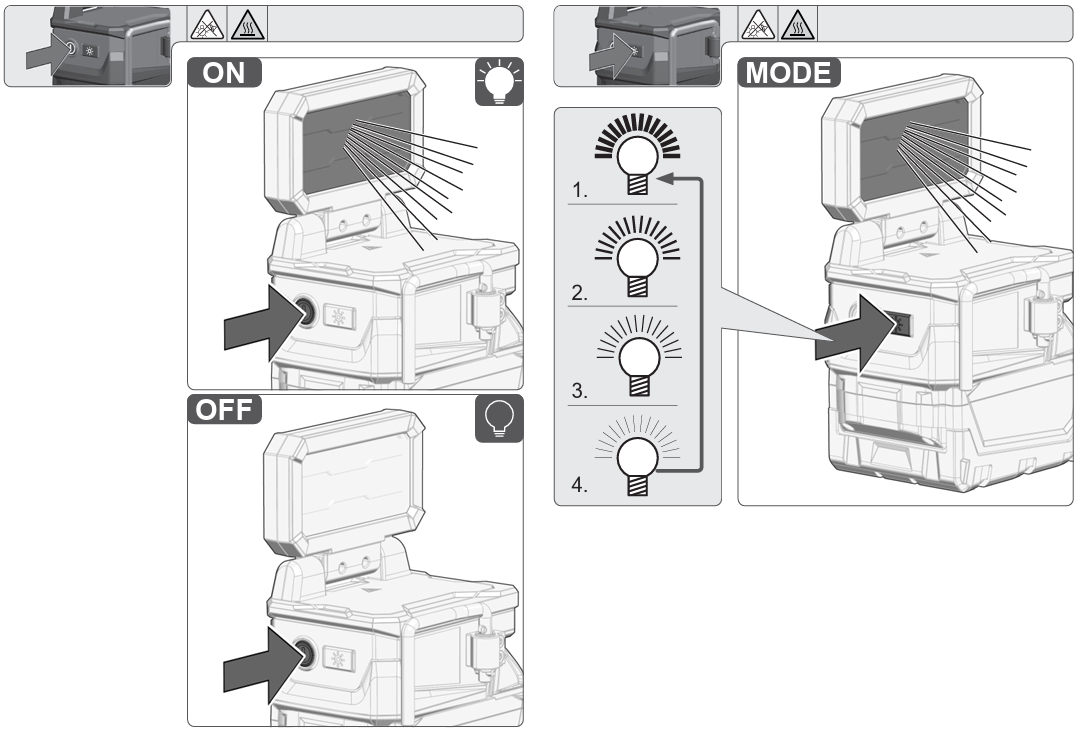 ON

OFF

MODE

1.

2.

3.

4.