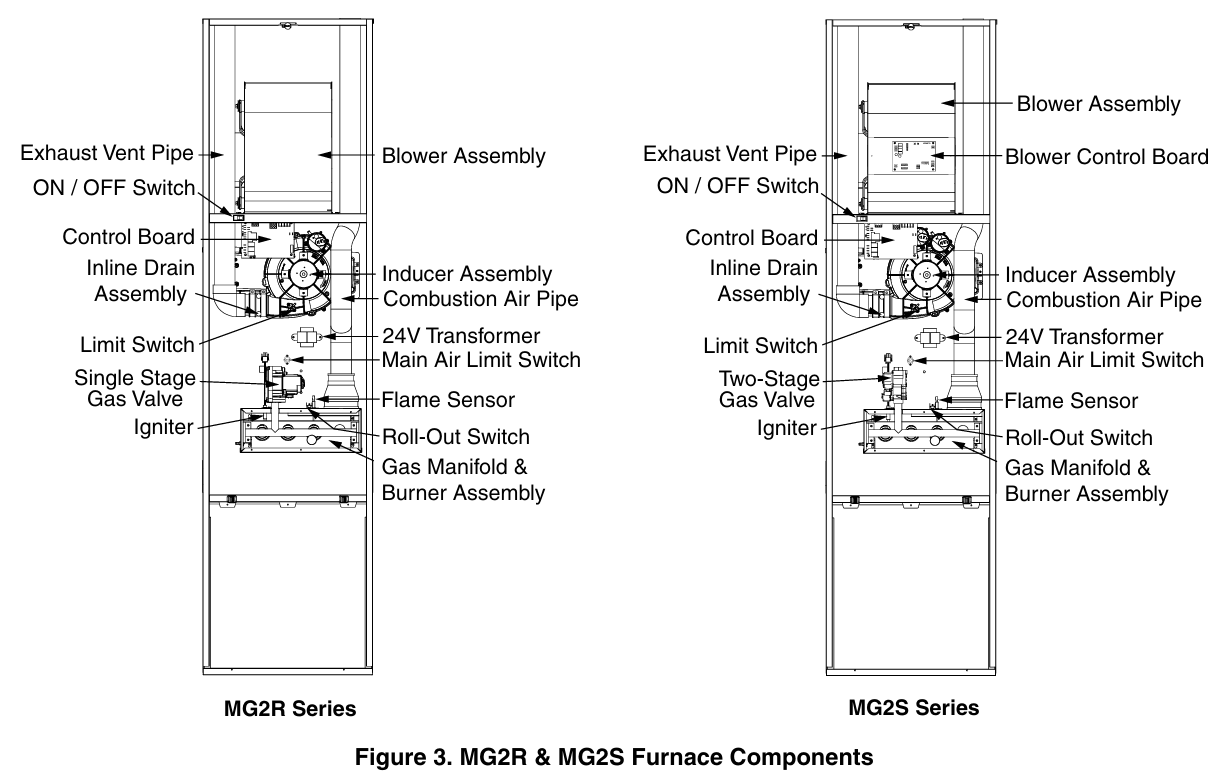 Exhaust Vent Pipe
ON / OFF Switch
Control Board
Inline Drain Assembly
Limit Switch
Single Stage Gas Valve
Igniter
Blower Assembly
Inducer Assembly
Combustion Air Pipe
24V Transformer
Main Air Limit Switch
Flame Sensor
Roll-Out Switch
Gas Manifold & Burner Assembly

MG2R Series

Exhaust Vent Pipe
ON / OFF Switch
Control Board
Inline Drain Assembly
Limit Switch
Two-Stage Gas Valve
Igniter
Blower Assembly
Blower Control Board
Inducer Assembly
Combustion Air Pipe
24V Transformer
Main Air Limit Switch
Flame Sensor
Roll-Out Switch
Gas Manifold & Burner Assembly

MG2S Series

Figure 3. MG2R & MG2S Furnace Components