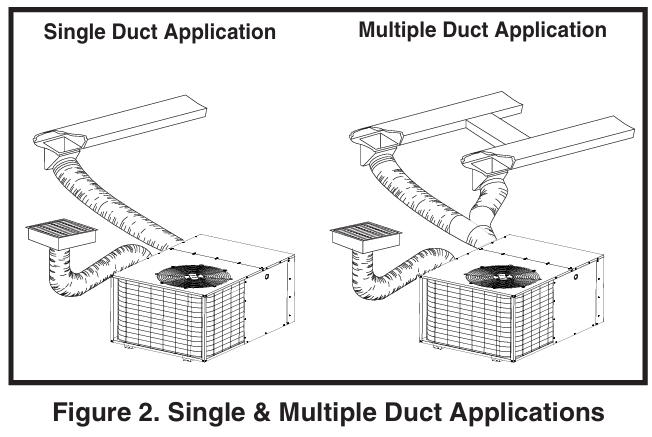 Single Duct Application

Multiple Duct Application

Figure 2. Single & Multiple Duct Applications