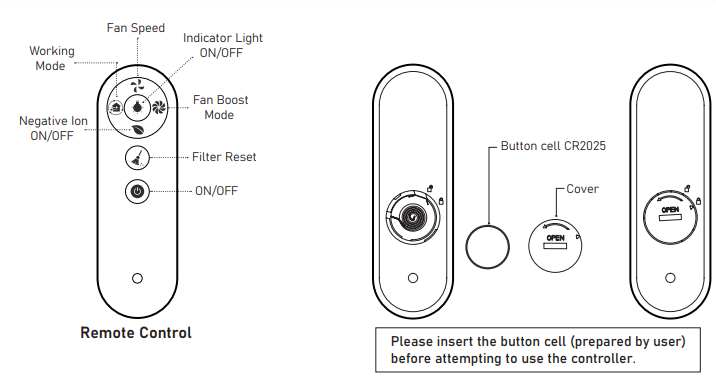 Fan Speed

Indicator Light ON/OFF

Working Mode

Fan Boost Mode

Negative Ion ON/OFF

Filter Reset

ON/OFF

Remote Control

Button cell CR2025

Cover

OPEN

OPEN

Please insert the button cell (prepared by user) before attempting to use the controller.