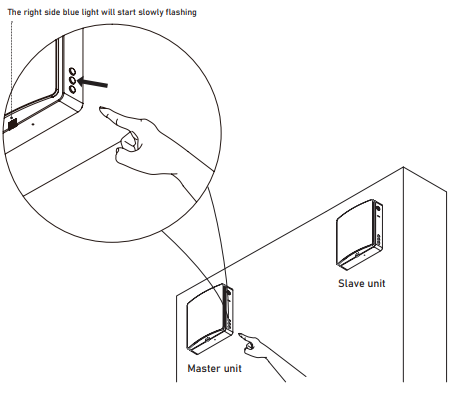 The right side blue light will start slowly flashing

Slave unit

Master unit