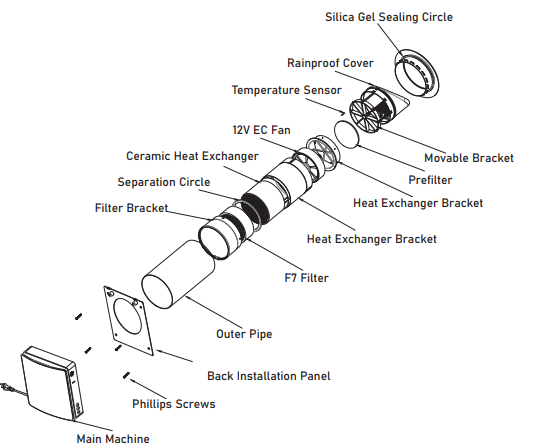 Silica Gel Sealing Circle
Rainproof Cover
Temperature Sensor
12V EC Fan
Ceramic Heat Exchanger
Separation Circle
Filter Bracket
Movable Bracket
Prefilter
Heat Exchanger Bracket
Heat Exchanger Bracket
F7 Filter
Outer Pipe
Back Installation Panel
Phillips Screws
Main Machine