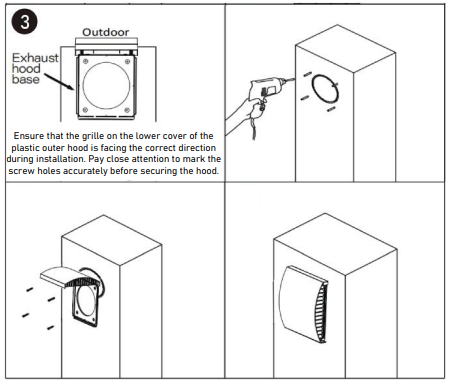 3

Outdoor

Exhaust hood base

Ensure that the grille on the lower cover of the plastic outer hood is facing the correct direction during installation. Pay close attention to mark the screw holes accurately before securing the hood.