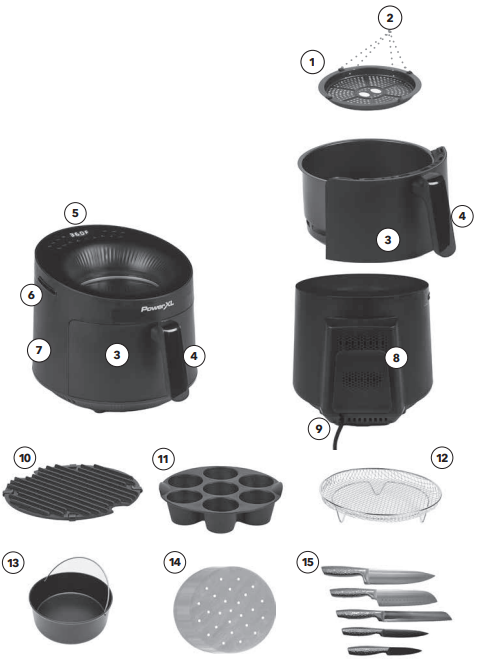 2
1
4
3
5
360F
6
PowerXL
7
3
4
8
9
10
11
12
13
14
15