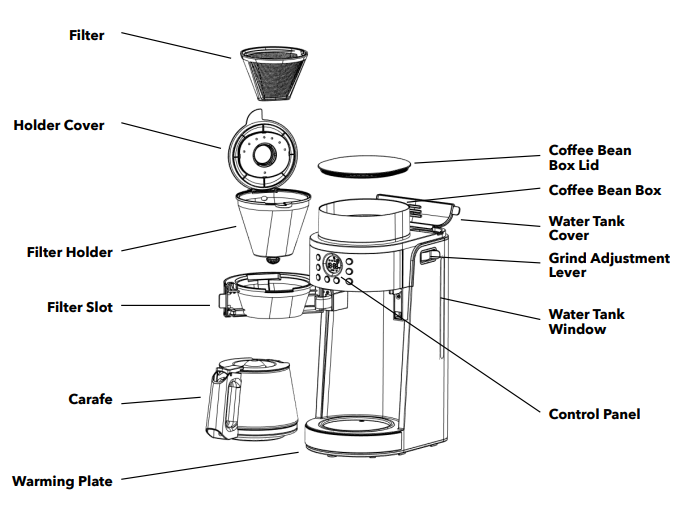 Filter

Holder Cover

Filter Holder

Filter Slot

Carafe

Warming Plate

Coffee Bean Box Lid

Coffee Bean Box

Water Tank Cover

Grind Adjustment Lever

Water Tank Window

Control Panel