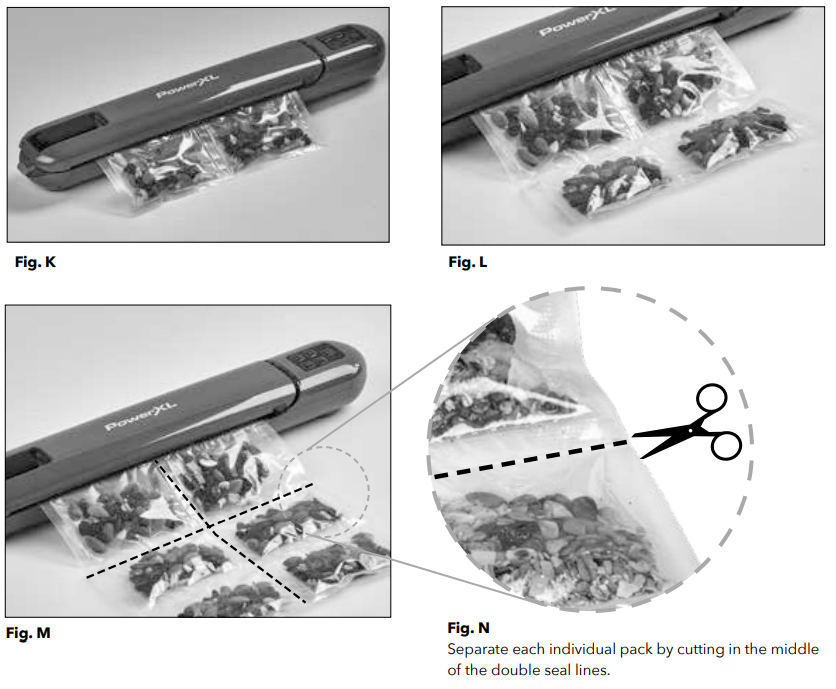 PowerXL

Fig. K

PowerXL

Fig. L

PowerXL

Fig. M

Fig. N
Separate each individual pack by cutting in the middle of the double seal lines.